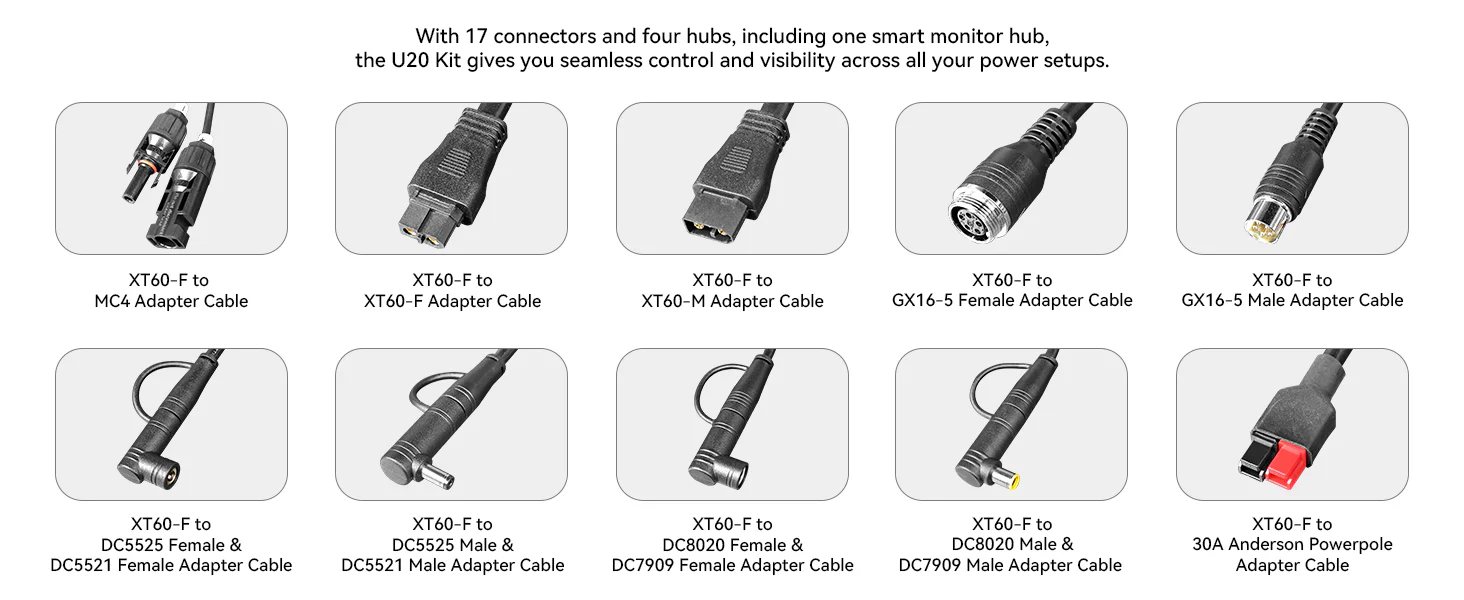 With 17 connectors and four hubs, including one smart monitor hub, the U20 Kit gives you seamless control and visibility across all your power setups.

XT60-F to MC4 Adapter Cable

XT60-F to XT60-F Adapter Cable

XT60-F to XT60-M Adapter Cable

XT60-F to GX16-5 Female Adapter Cable

XT60-F to GX16-5 Male Adapter Cable

XT60-F to DC5525 Female & DC5521 Female Adapter Cable

XT60-F to DC5525 Male & DC5521 Male Adapter Cable

XT60-F to DC8020 Female & DC7909 Female Adapter Cable

XT60-F to DC8020 Male & DC7909 Male Adapter Cable

XT60-F to 30A Anderson Powerpole Adapter Cable